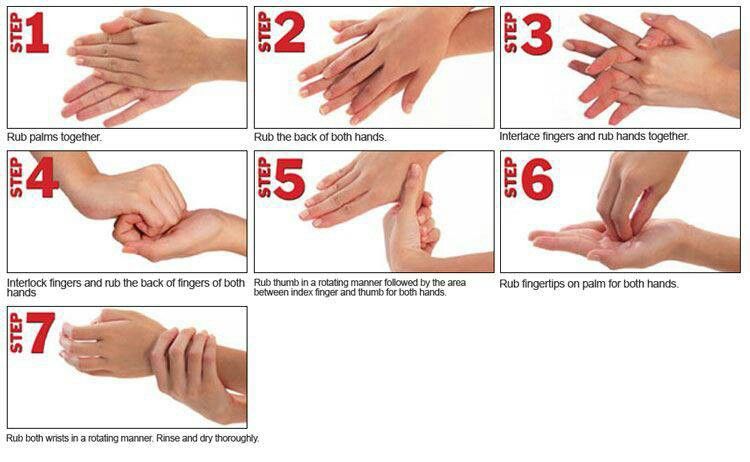 STEP 1

Rub palms together.

STEP 2

Rub the back of both hands.

STEP 3

Interlace fingers and rub hands together.

STEP 4

Interlock fingers and rub the back of fingers of both hands

STEP 5

Rub thumb in a rotating manner followed by the area between index finger and thumb for both hands.

STEP 6

Rub fingertips on palm for both hands.

STEP 7

Rub both wrists in a rotating manner. Rinse and dry thoroughly.